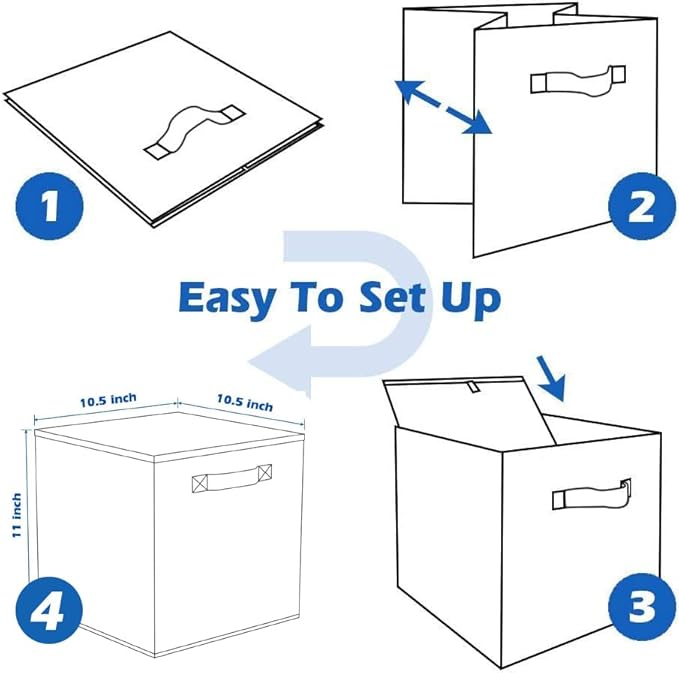 1

2

Easy To Set Up

10.5 inch

10.5 inch

11 inch

4

3