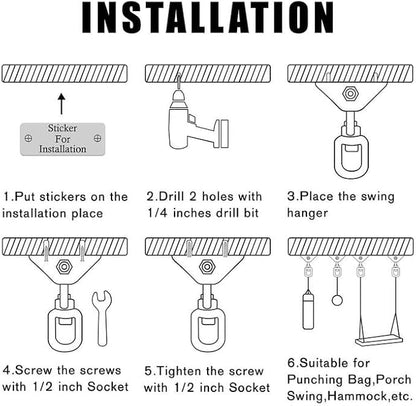 INSTALLATION

Sticker For Installation

1.Put stickers on the installation place

2.Drill 2 holes with 1/4 inches drill bit

3.Place the swing hanger

4.Screw the screws with 1/2 inch Socket

5.Tighten the screw with 1/2 inch Socket

6.Suitable for Punching Bag,Porch Swing,Hammock,etc.