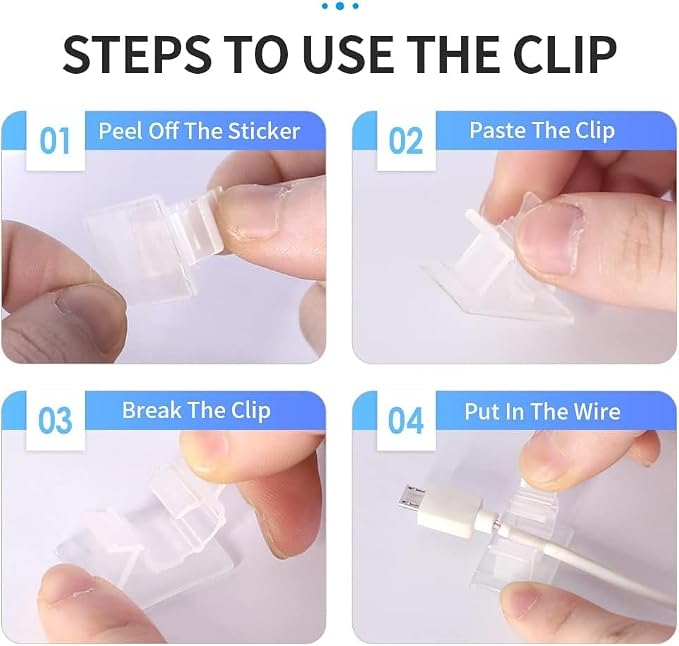 STEPS TO USE THE CLIP

01 Peel Off The Sticker

02 Paste The Clip

03 Break The Clip

04 Put In The Wire