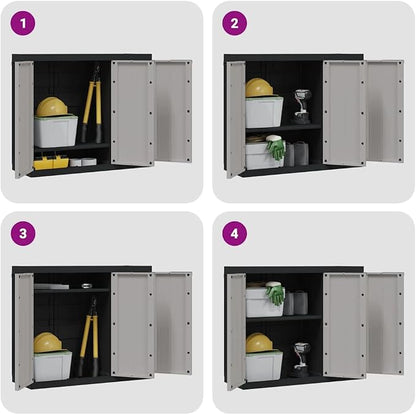 1

2

3

4