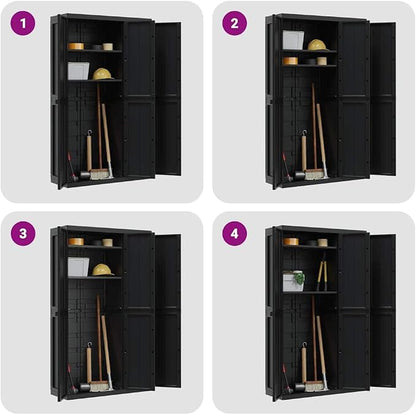 1

2

3

4