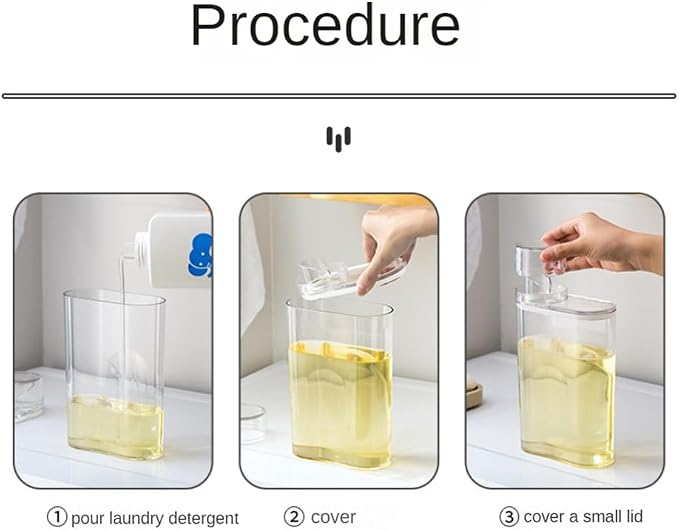 Procedure

① pour laundry detergent

② cover

③ cover a small lid