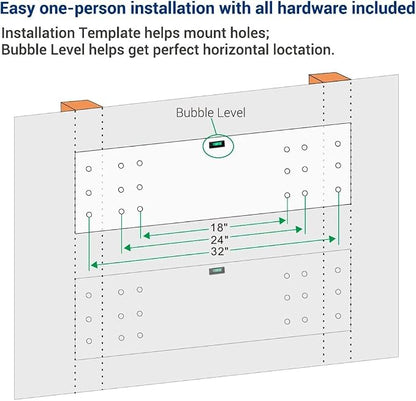 Easy one-person installation with all hardware included

Installation Template helps mount holes;
Bubble Level helps get perfect horizontal loctation.

Bubble Level

18"
24"
32"