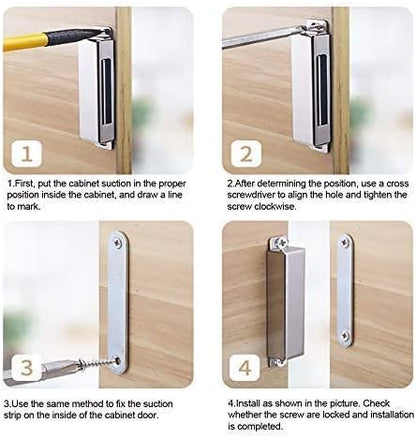 1

1.First, put the cabinet suction in the proper position inside the cabinet, and draw a line to mark.

2

2.After determining the position, use a cross screwdriver to align the hole and tighten the screw clockwise.

3

3.Use the same method to fix the suction strip on the inside of the cabinet door.

4

4.Install as shown in the picture. Check whether the screw are locked and installation is completed.