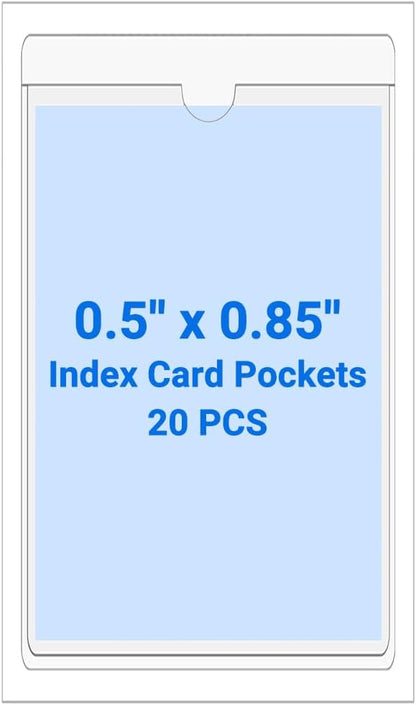 0.5" x 0.85"
Index Card Pockets
20 PCS