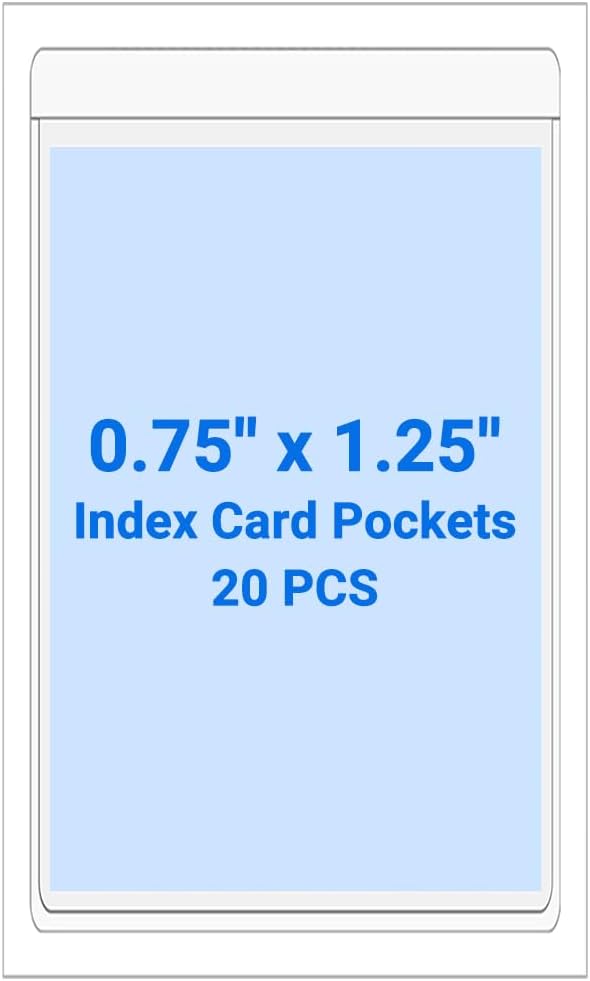 0.75" x 1.25"
Index Card Pockets
20 PCS