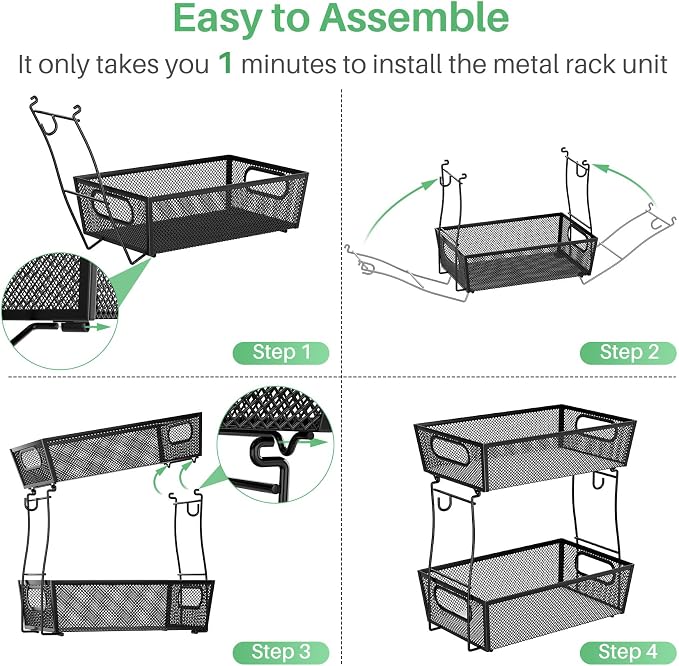 Easy to Assemble

It only takes you 1 minutes to install the metal rack unit

Step 1

Step 2

Step 3

Step 4