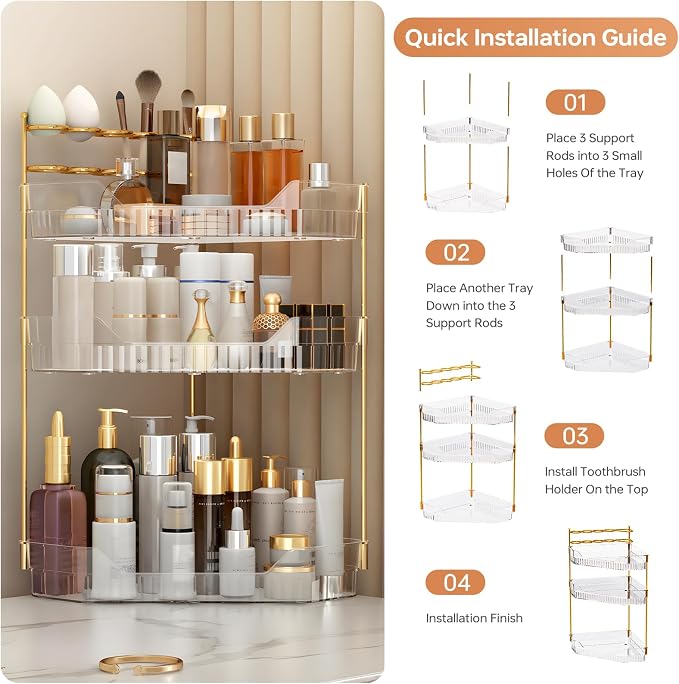 Quick Installation Guide

01

Place 3 Support Rods into 3 Small Holes Of the Tray

02

Place Another Tray Down into the 3 Support Rods

03

Install Toothbrush Holder On the Top

04

Installation Finish