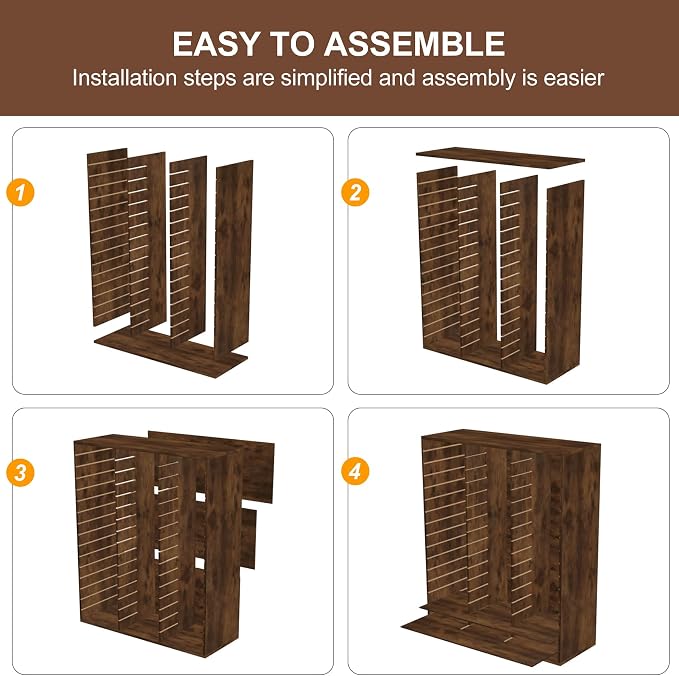 EASY TO ASSEMBLE

Installation steps are simplified and assembly is easier

1

2

3

4