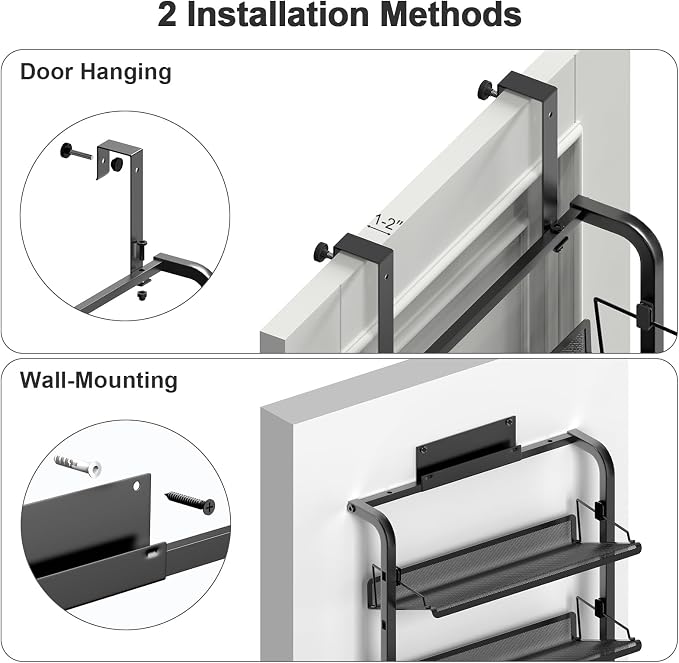 2 Installation Methods

Door Hanging

1-2"

Wall-Mounting