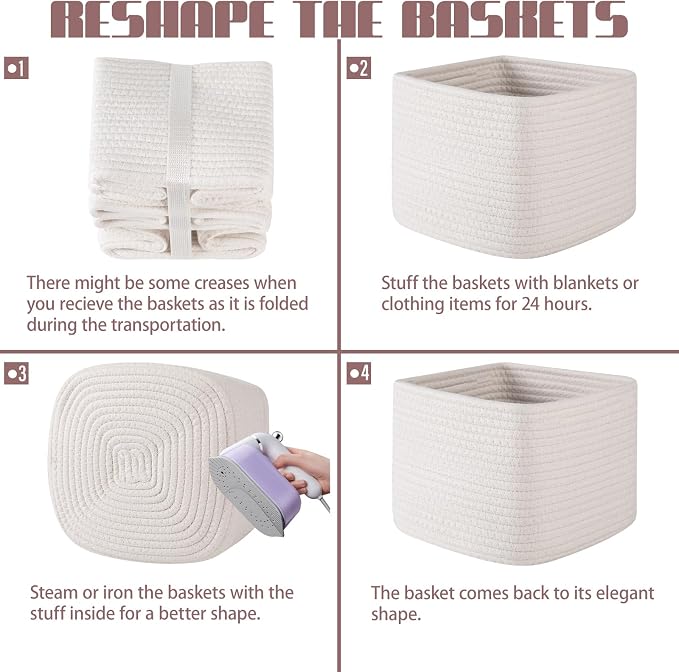 RESHAPE THE BASKETS

1

There might be some creases when you recieve the baskets as it is folded during the transportation.

2

Stuff the baskets with blankets or clothing items for 24 hours.

3

Steam or iron the baskets with the stuff inside for a better shape.

4

The basket comes back to its elegant shape.