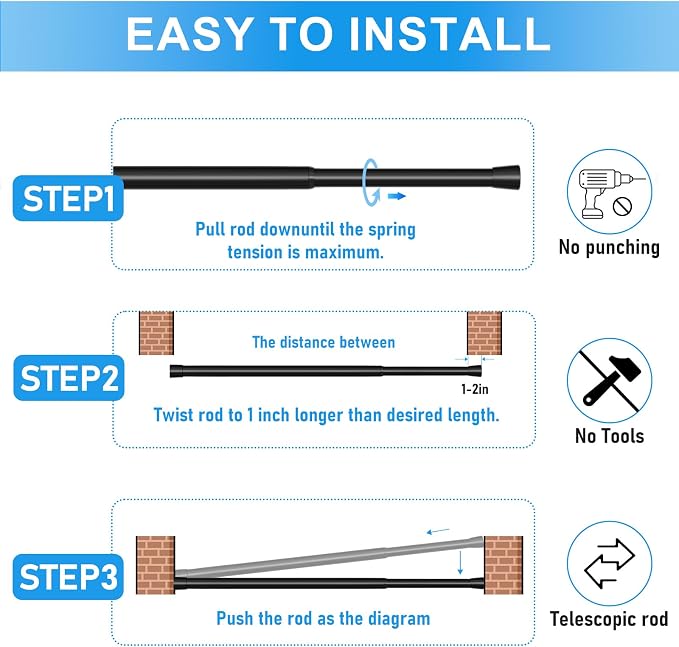 EASY TO INSTALL

STEP1

Pull rod downuntil the spring tension is maximum.

No punching

STEP2

The distance between

1-2in

Twist rod to 1 inch longer than desired length.

No Tools

STEP3

Push the rod as the diagram

Telescopic rod