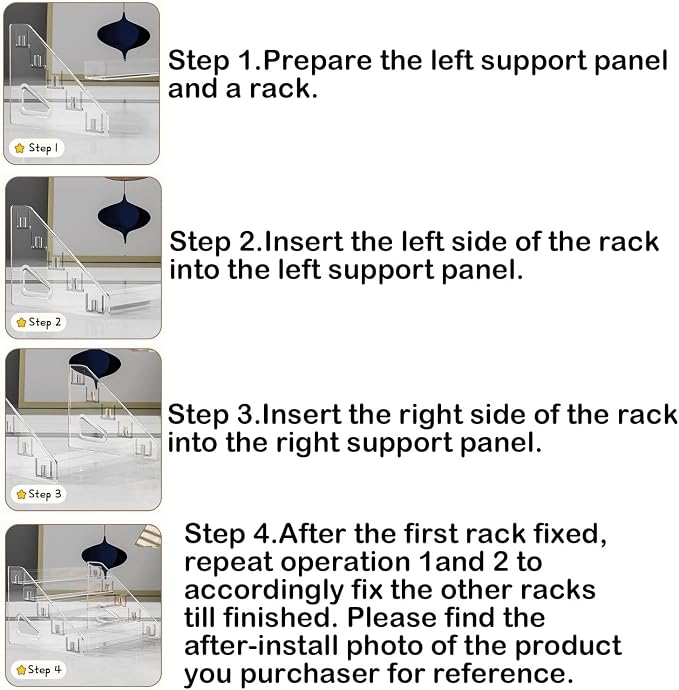 Step 1

Step 1.Prepare the left support panel and a rack.

Step 2

Step 2.Insert the left side of the rack into the left support panel.

Step 3

Step 3.Insert the right side of the rack into the right support panel.

Step 4

Step 4.After the first rack fixed, repeat operation 1and 2 to accordingly fix the other racks till finished. Please find the after-install photo of the product you purchaser for reference.