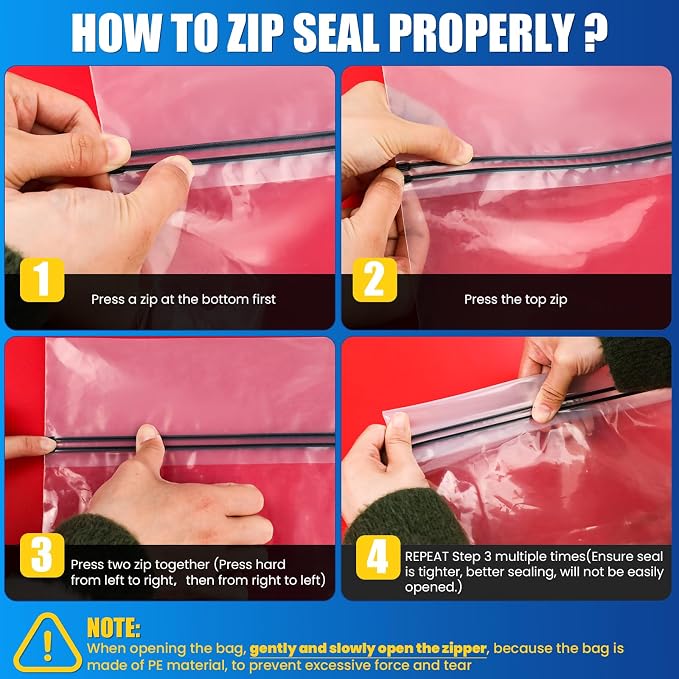 HOW TO ZIP SEAL PROPERLY ?

1 Press a zip at the bottom first

2 Press the top zip

3 Press two zip together (Press hard from left to right, then from right to left)

4 REPEAT Step 3 multiple times(Ensure seal is tighter, better sealing, will not be easily opened.)

!

NOTE:
When opening the bag, gently and slowly open the zipper, because the bag is made of PE material, to prevent excessive force and tear