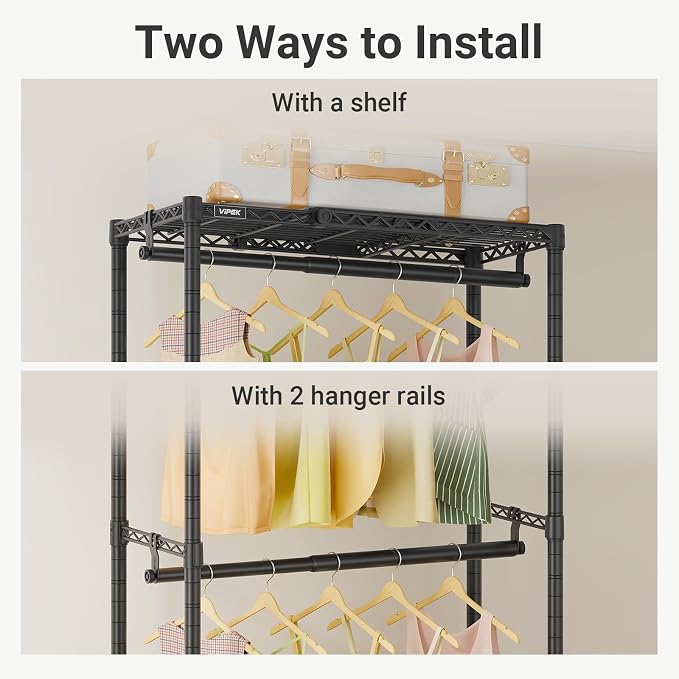 Two Ways to Install

With a shelf

VIPEK

With 2 hanger rails