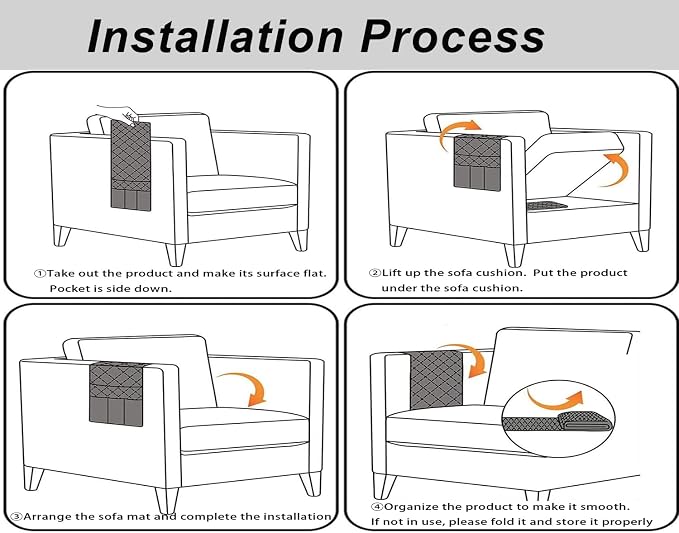 Installation Process

①Take out the product and make its surface flat. Pocket is side down.

②Lift up the sofa cushion. Put the product under the sofa cushion.

③Arrange the sofa mat and complete the installation

④Organize the product to make it smooth. If not in use, please fold it and store it properly