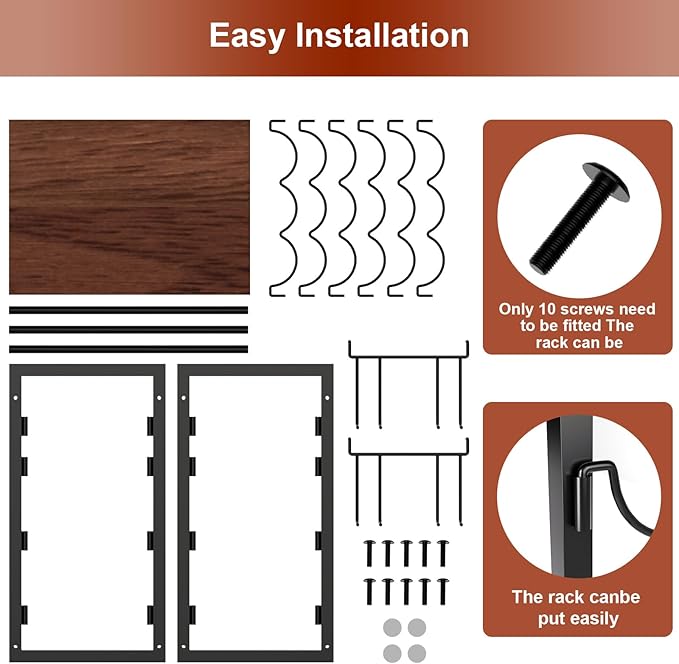 Easy Installation

Only 10 screws need to be fitted The rack can be

The rack canbe put easily