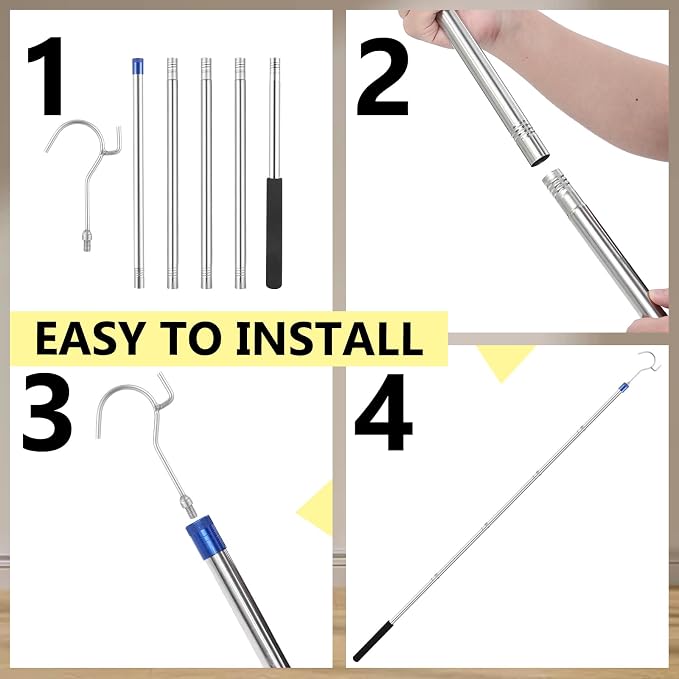 1

2

EASY TO INSTALL

3

4