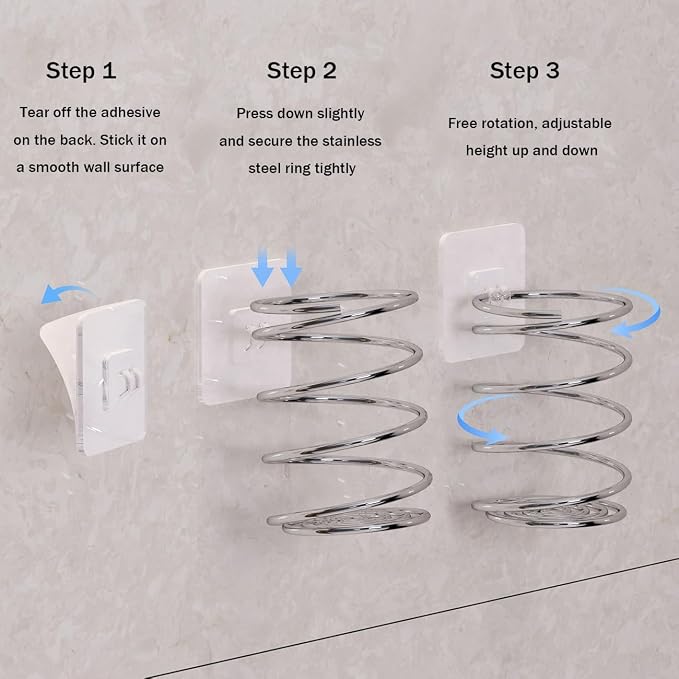 Step 1

Tear off the adhesive on the back. Stick it on a smooth wall surface

Step 2

Press down slightly and secure the stainless steel ring tightly

Step 3

Free rotation, adjustable height up and down