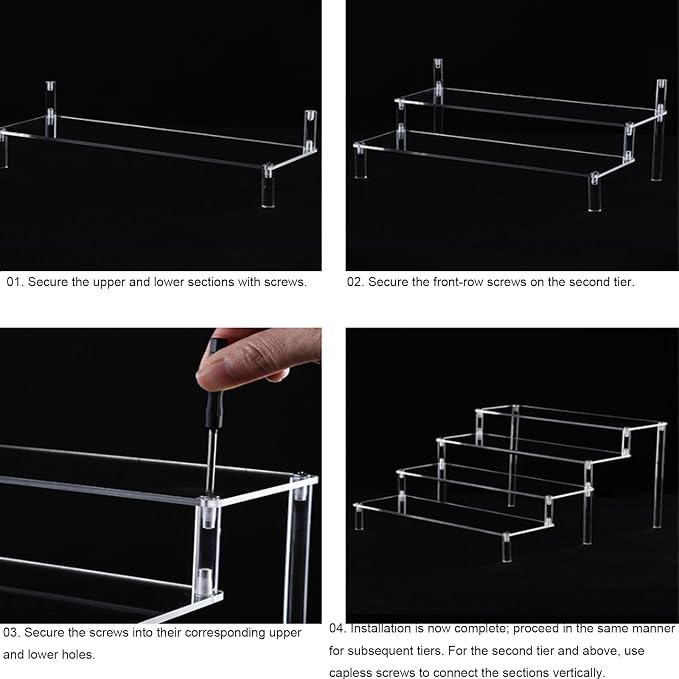 01. Secure the upper and lower sections with screws.

02. Secure the front-row screws on the second tier.

03. Secure the screws into their corresponding upper and lower holes.

04. Installation is now complete; proceed in the same manner for subsequent tiers. For the second tier and above, use capless screws to connect the sections vertically.